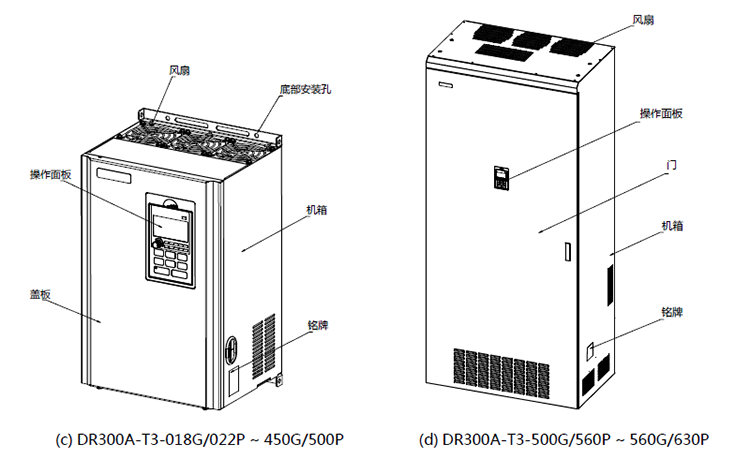 风扇
底部安装孔
操作面板
机箱
盖板
铭牌

(c) DR300A-T3-018G/022P ~ 450G/500P

风扇
操作面板
门
机箱
铭牌

(d) DR300A-T3-500G/560P ~ 560G/630P